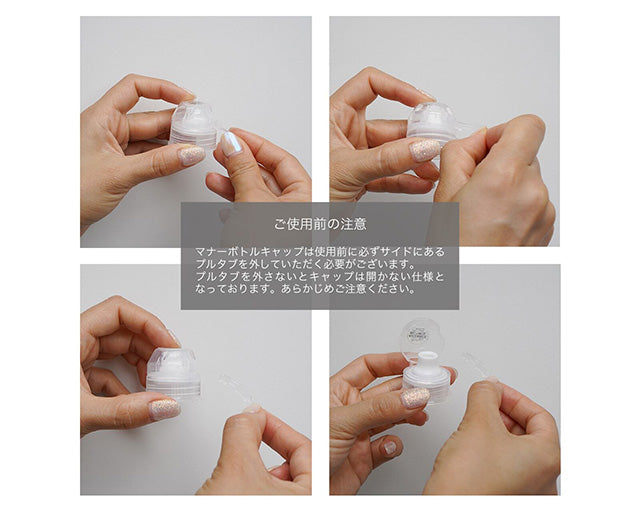 ご使用前の注意

マナーボトルキャップは使用前に必ずサイドにあるプルタブを外していただく必要がございます。
プルタブを外さないとキャップは開かない仕様となっております。あらかじめご注意ください。